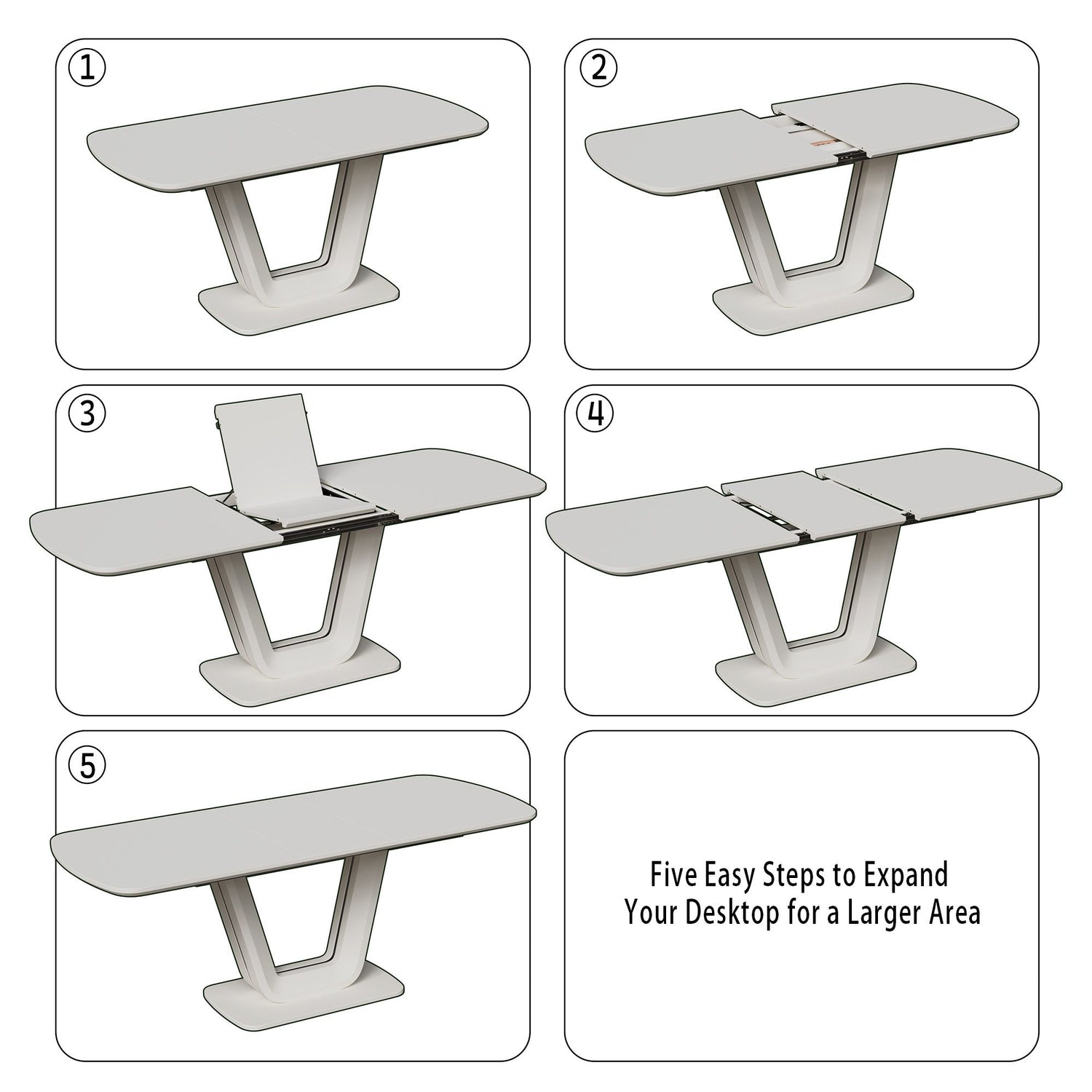 ①

②

③

④

⑤

Five Easy Steps to Expand Your Desktop for a Larger Area