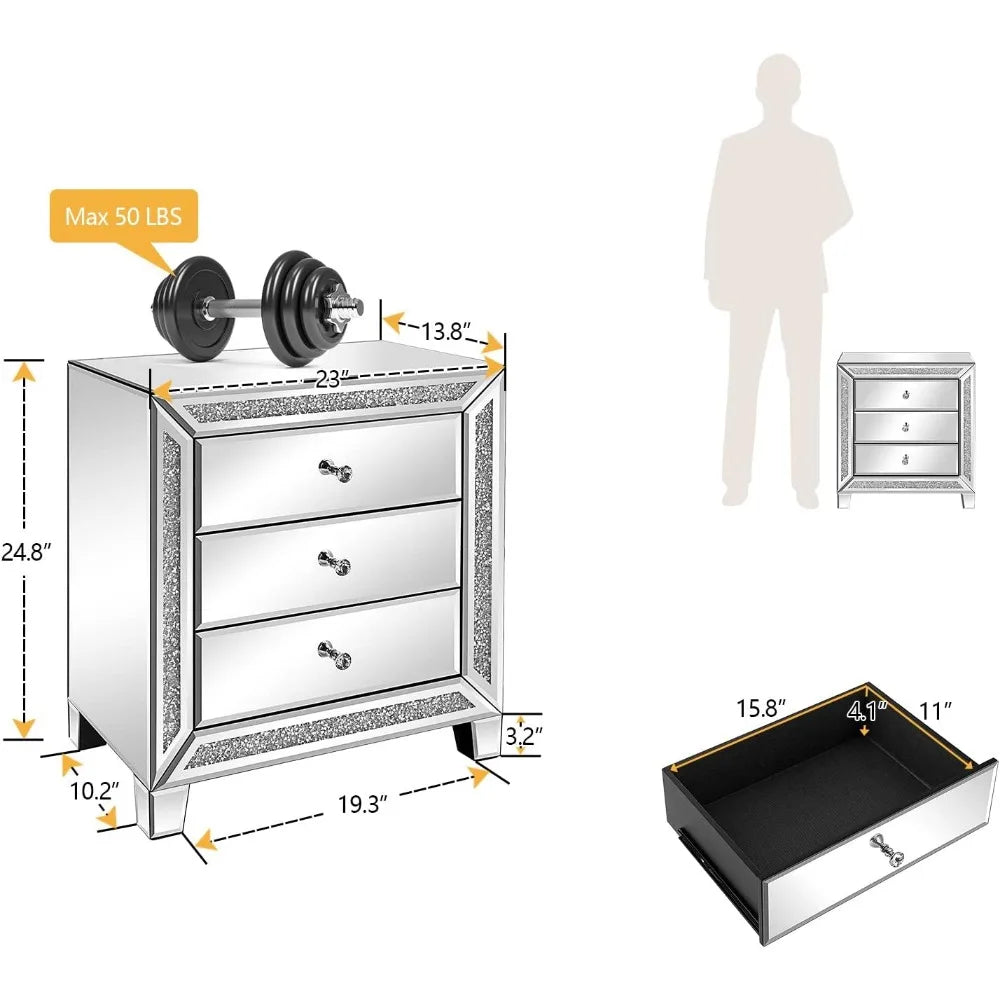 Max 50 LBS

13.8″

23″

24.8″

3.2″

10.2″

19.3″

15.8″

4.1″

11″