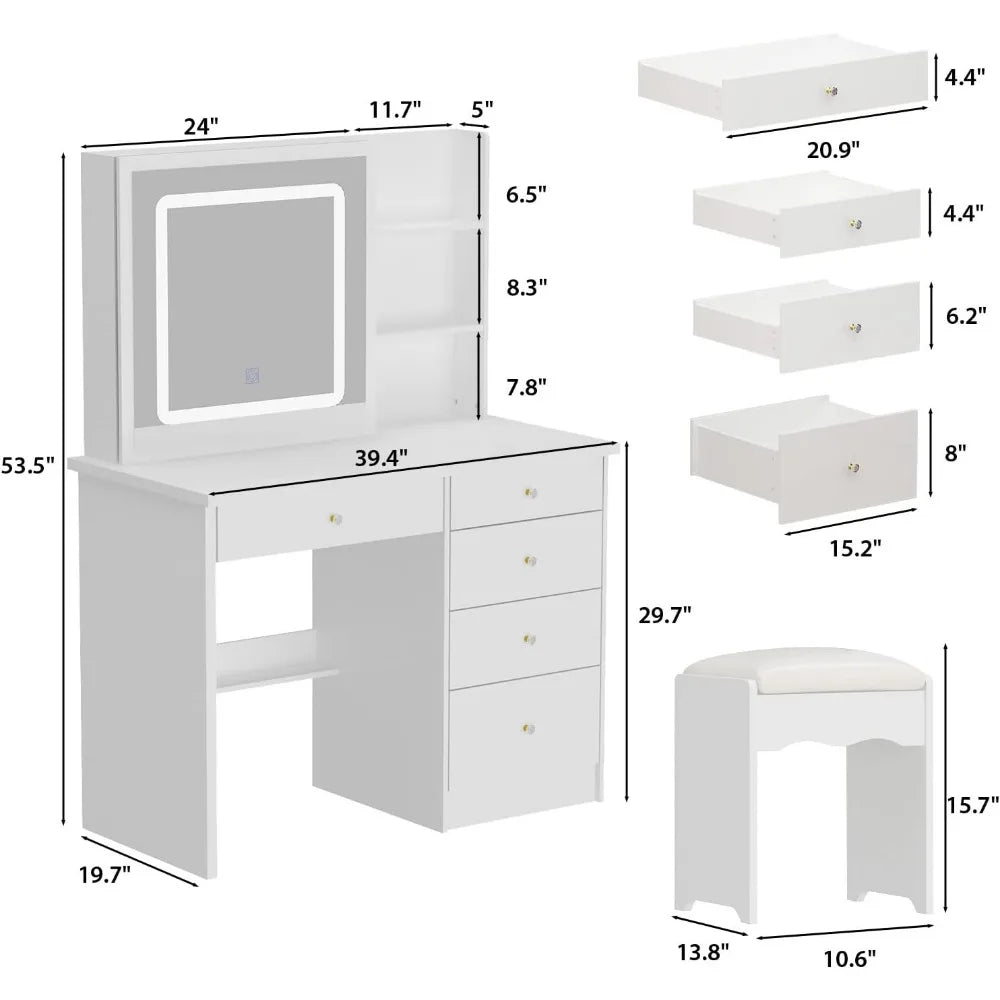 24"
11.7"
5"
6.5"
8.3"
7.8"
53.5"
39.4"
29.7"
19.7"
4.4"
20.9"
4.4"
6.2"
8"
15.2"
15.7"
13.8"
10.6"